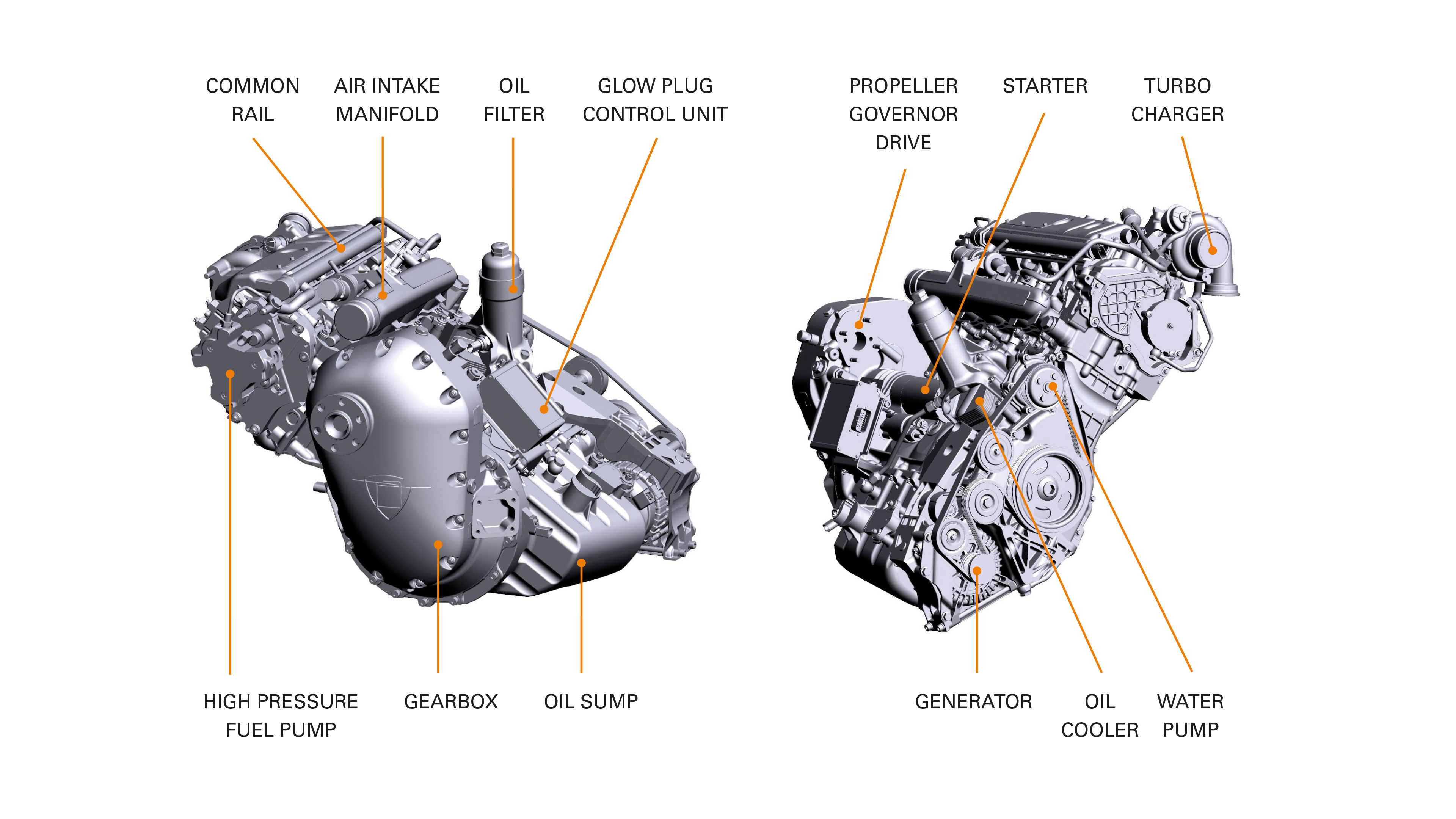 COMMON RAIL

AIR INTAKE MANIFOLD

OIL FILTER

GLOW PLUG CONTROL UNIT

PROPELLER GOVERNOR DRIVE

STARTER

TURBO CHARGER

HIGH PRESSURE FUEL PUMP

GEARBOX

OIL SUMP

GENERATOR

OIL COOLER

WATER PUMP